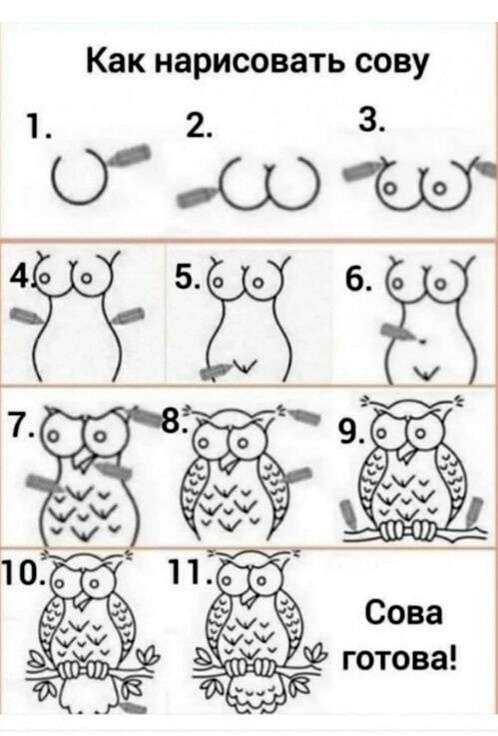 Как нарисовать сову

1.

2.

3.

4.

5.

6.

7.

8.

9.

10.

11.

Сова готова!